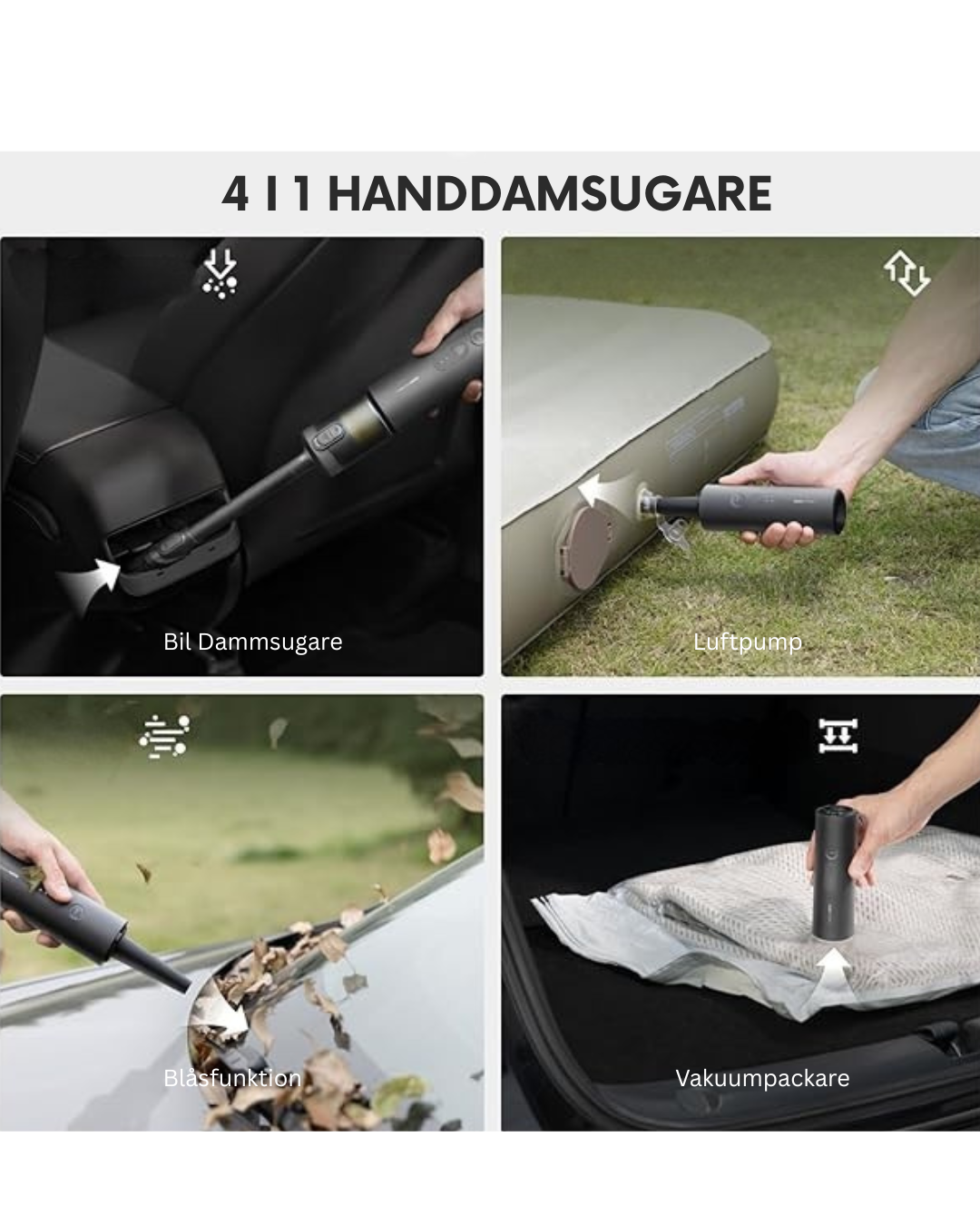 4 I 1 HANDDAMSUGARE

Bil Dammsugare

Luftpump

Blåsfunktion

Vakuumpackare